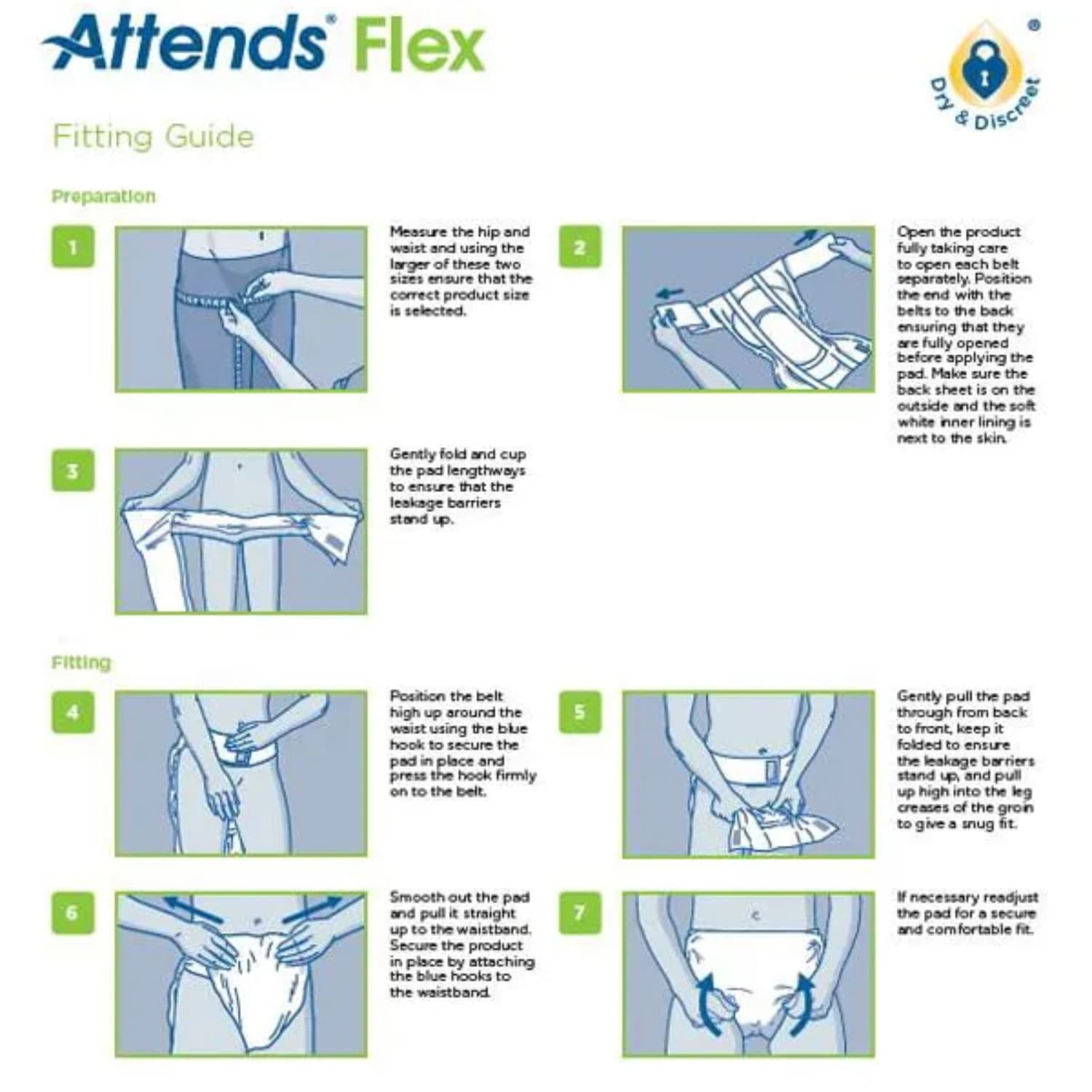 Attends® Flex

Dry & Discreet®

Fitting Guide

Preparation

1

Measure the hip and waist and using the larger of these two sizes ensure that the correct product size is selected.

2

Open the product fully taking care to open each belt separately. Position the end with the belts to the back ensuring that they are fully opened before applying the pad. Make sure the back sheet is on the outside and the soft white inner lining is next to the skin.

3

Gently fold and cup the pad lengthways to ensure that the leakage barriers stand up.

Fitting

4

Position the belt high up around the waist using the blue hook to secure the pad in place and press the hook firmly on to the belt.

5

Gently pull the pad through from back to front, keep it folded to ensure the leakage barriers stand up, and pull up high into the leg creases of the groin to give a snug fit.

6

Smooth out the pad and pull it straight up to the waistband. Secure the product in place by attaching the blue hooks to the waistband.

7

If necessary readjust the pad for a secure and comfortable fit.