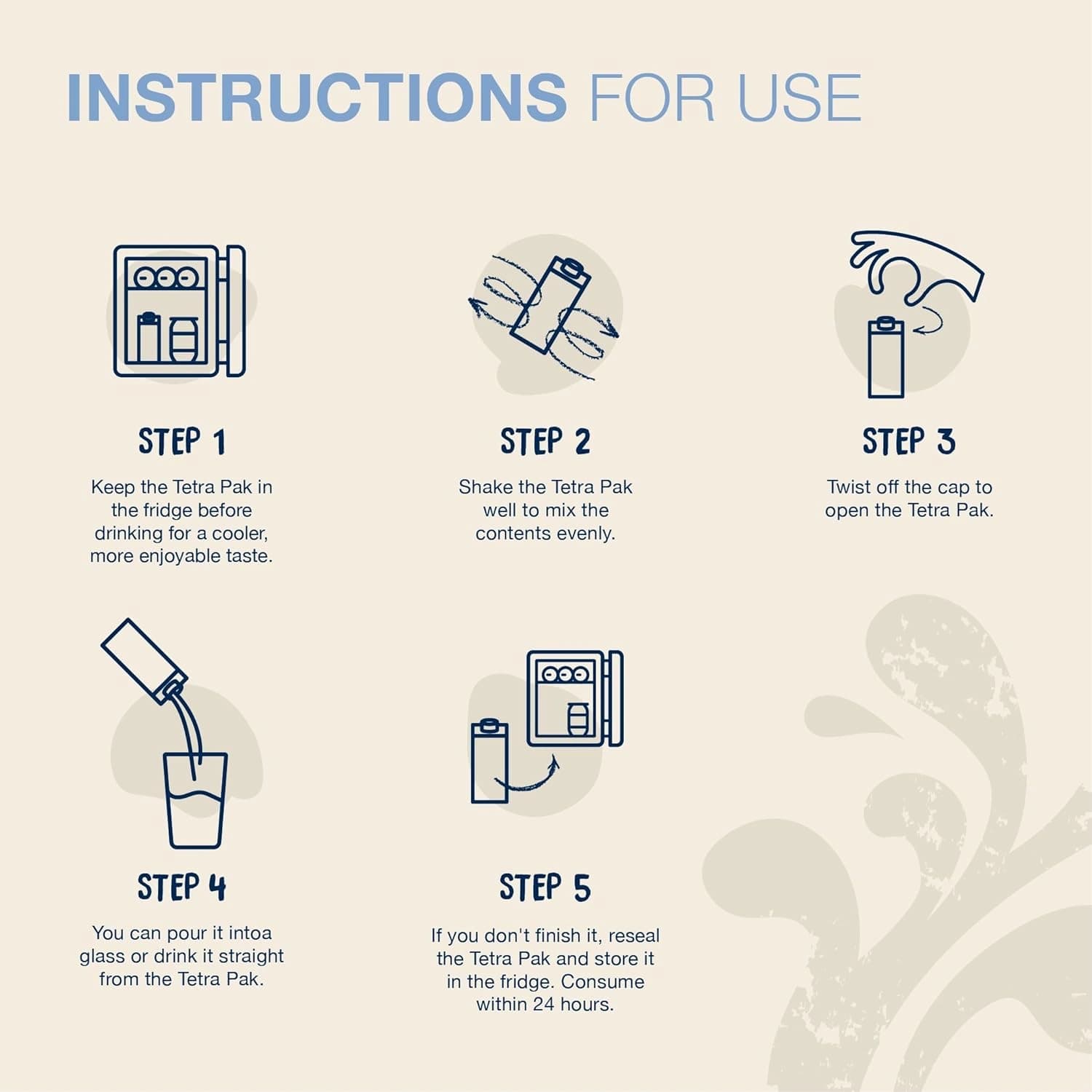 INSTRUCTIONS FOR USE

STEP 1
Keep the Tetra Pak in the fridge before drinking for a cooler, more enjoyable taste.

STEP 2
Shake the Tetra Pak well to mix the contents evenly.

STEP 3
Twist off the cap to open the Tetra Pak.

STEP 4
You can pour it intoa glass or drink it straight from the Tetra Pak.

STEP 5
If you don't finish it, reseal the Tetra Pak and store it in the fridge. Consume within 24 hours.